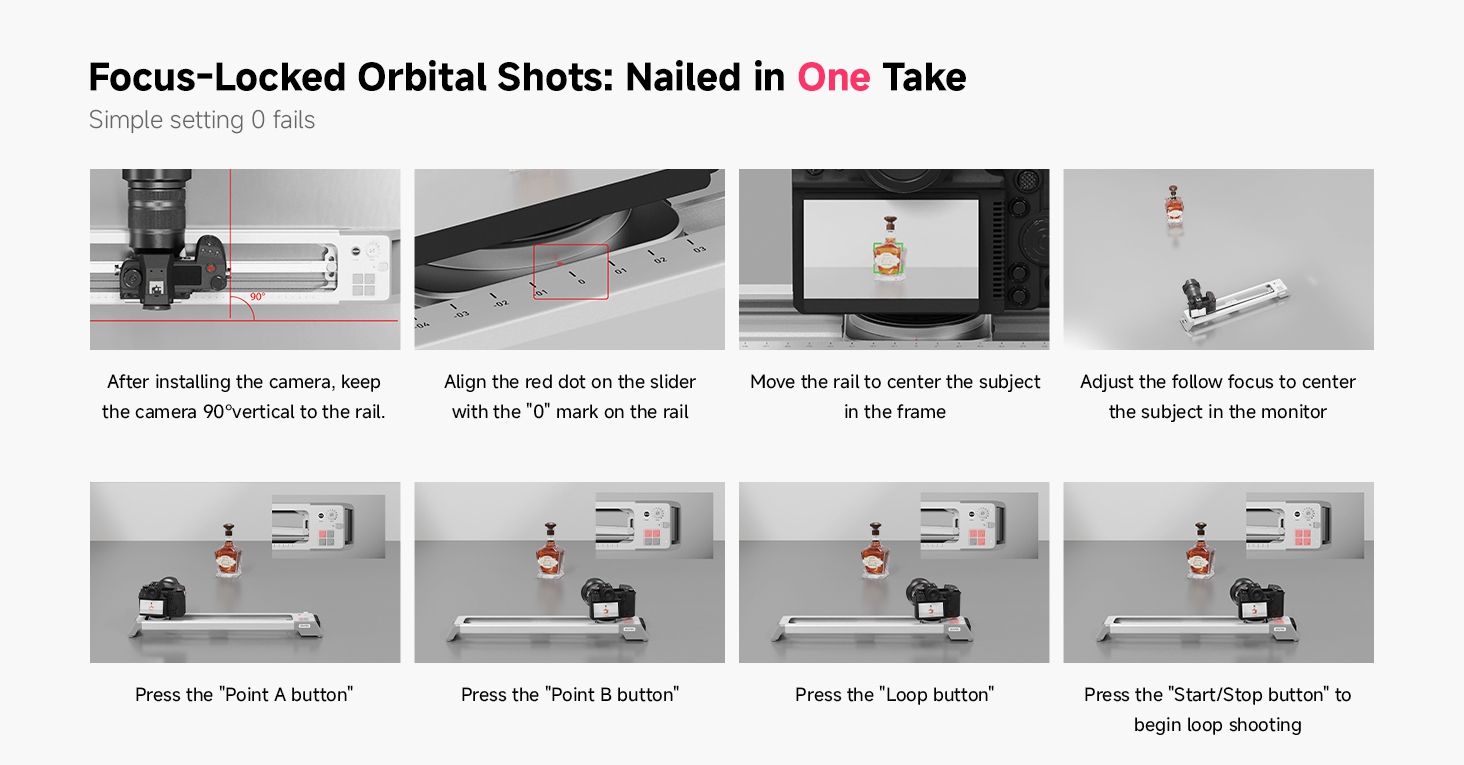 Focus-Locked Orbital Shots: Nailed in One Take

Simple setting 0 fails

90°

-04 -03 -02 -01 0 01 02 03

After installing the camera, keep the camera 90°vertical to the rail.

Align the red dot on the slider with the "0" mark on the rail

Move the rail to center the subject in the frame

Adjust the follow focus to center the subject in the monitor

Press the "Point A button"

Press the "Point B button"

Press the "Loop button"

Press the "Start/Stop button" to begin loop shooting