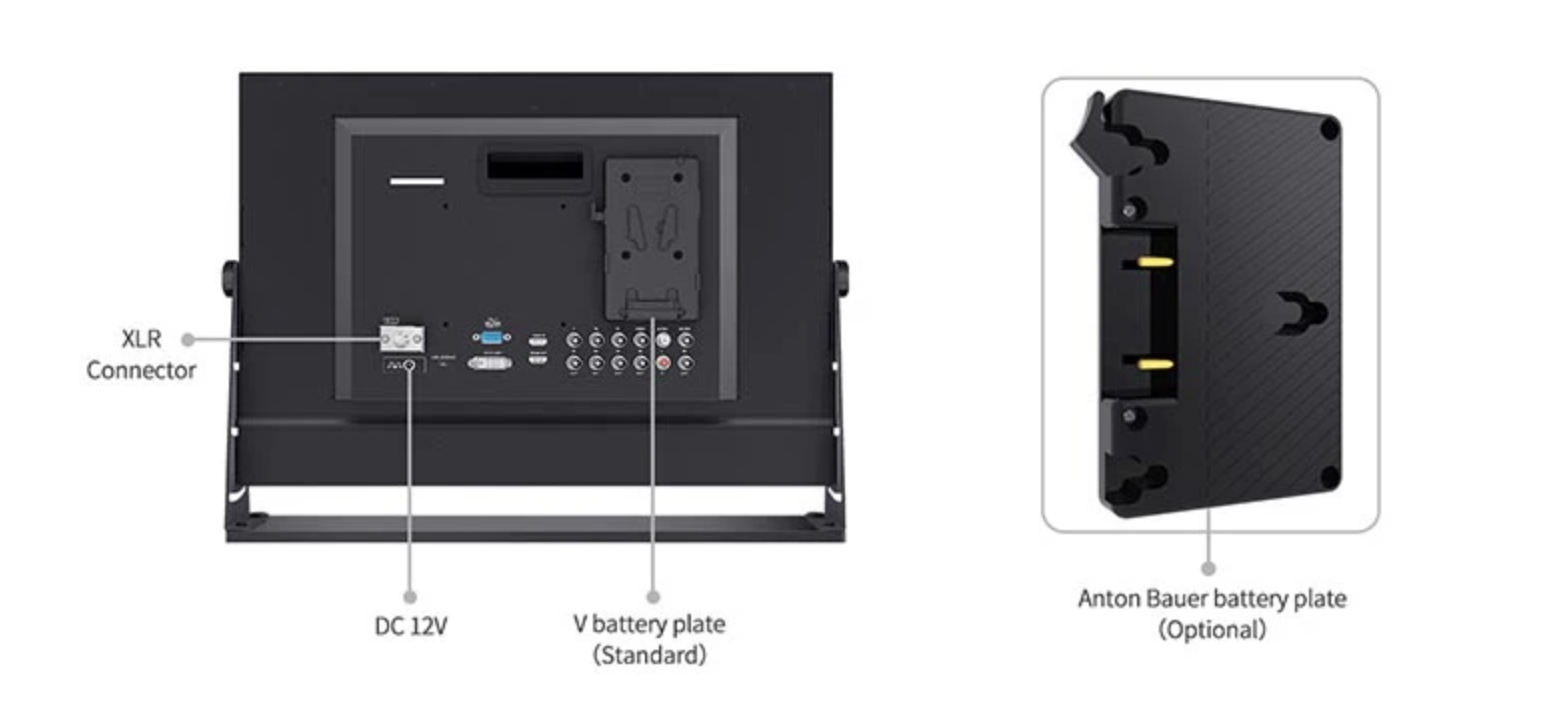 XLR Connector

DC 12V

V battery plate (Standard)

Anton Bauer battery plate (Optional)