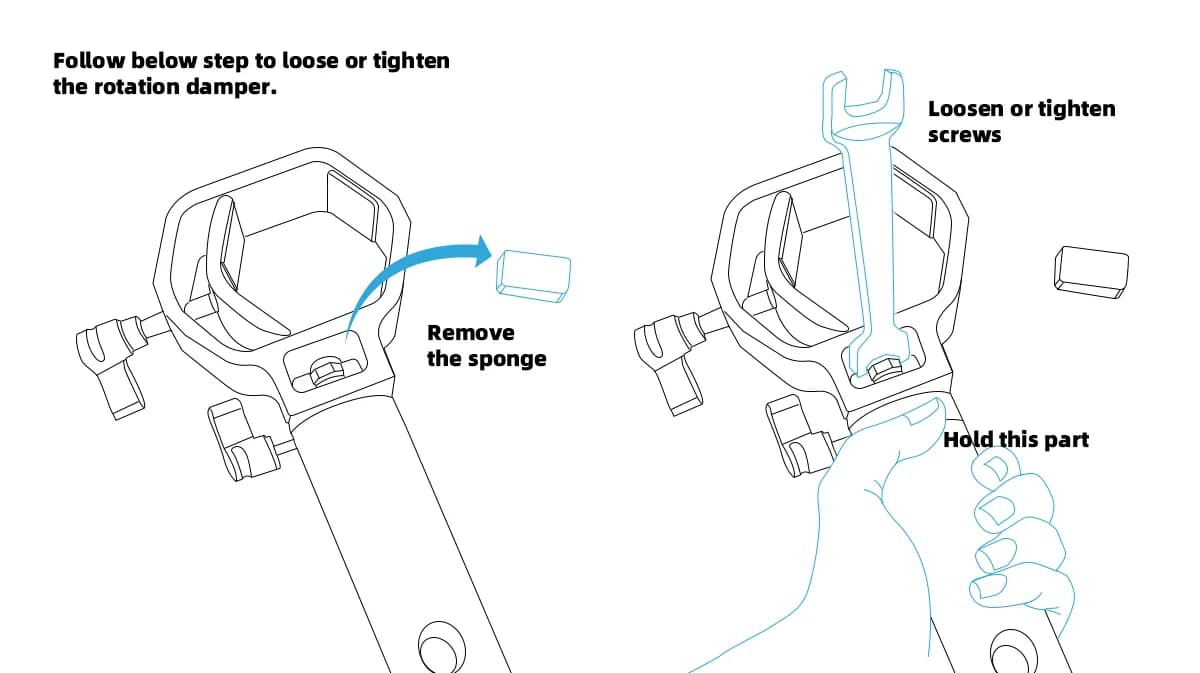 Follow below step to loose or tighten the rotation damper.

Remove the sponge

Loosen or tighten screws

Hold this part