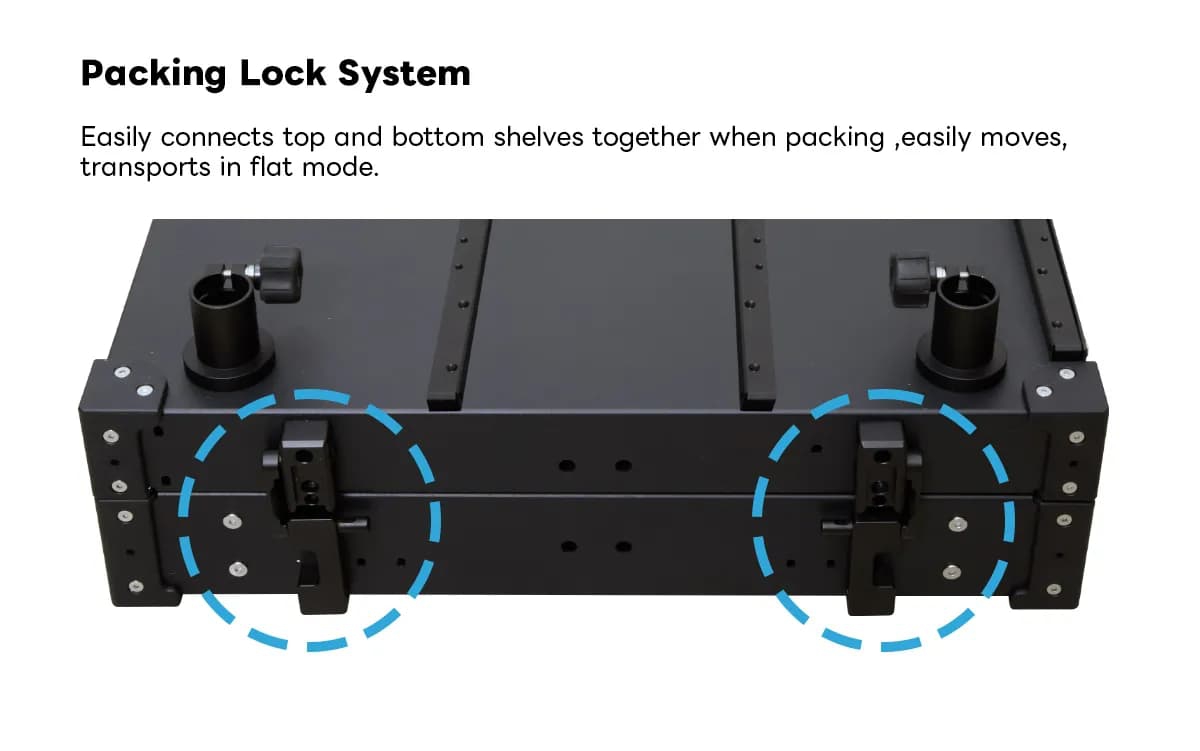 Packing Lock System

Easily connects top and bottom shelves together when packing ,easily moves, transports in flat mode.