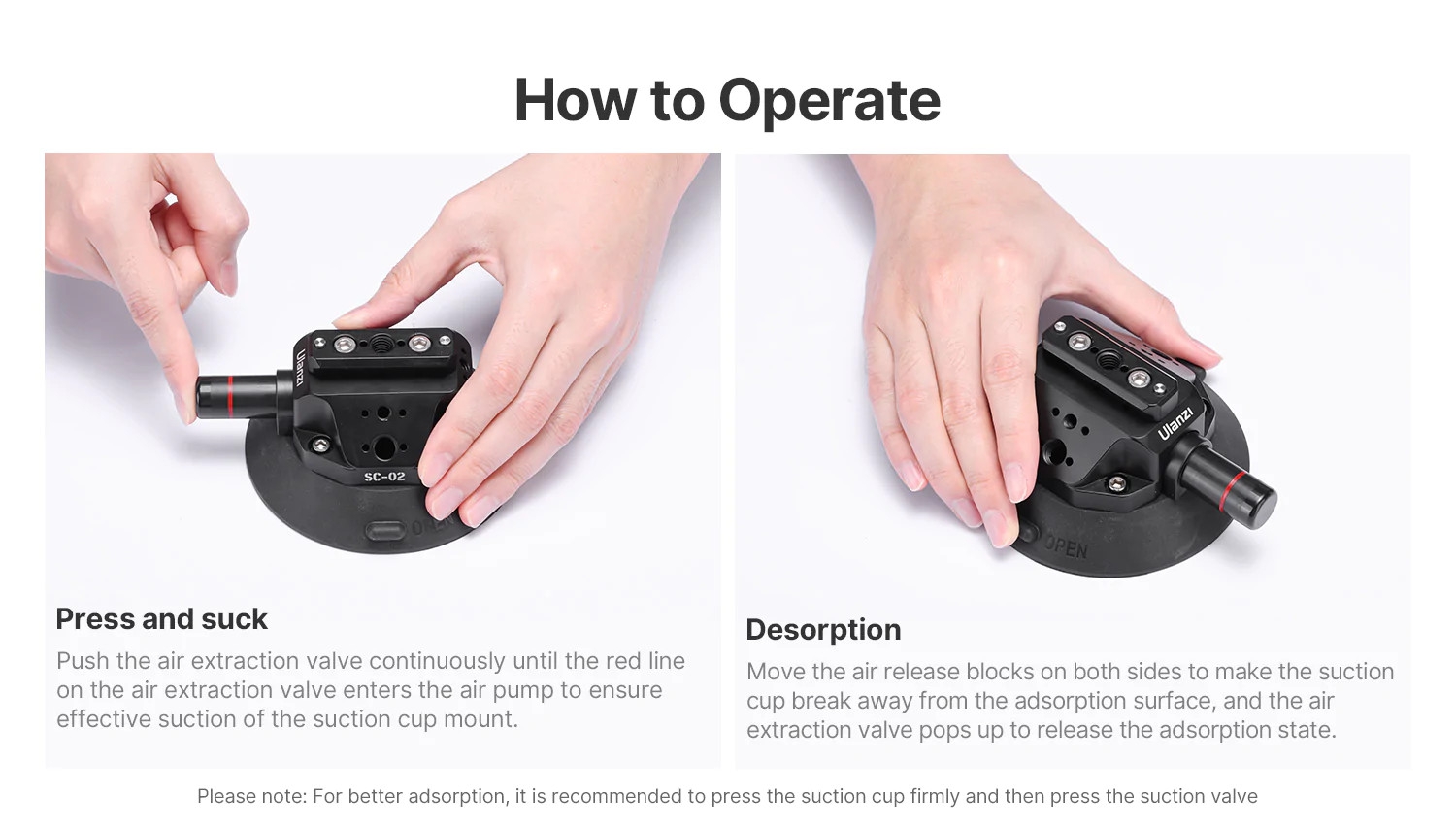 How to Operate

Ulanzi

SC-02

OPEN

Press and suck

Push the air extraction valve continuously until the red line on the air extraction valve enters the air pump to ensure effective suction of the suction cup mount.

Ulanzi

OPEN

Desorption

Move the air release blocks on both sides to make the suction cup break away from the adsorption surface, and the air extraction valve pops up to release the adsorption state.

Please note: For better adsorption, it is recommended to press the suction cup firmly and then press the suction valve