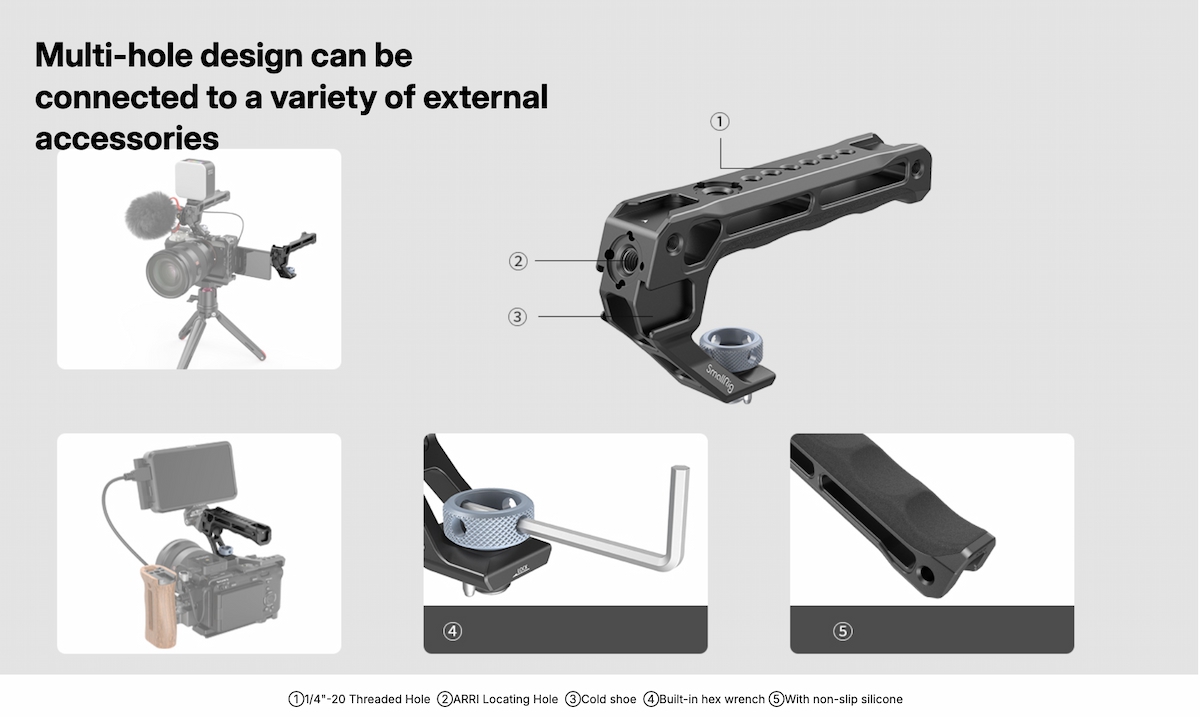 Multi-hole design can be connected to a variety of external accessories

①

②

③

SmallRig

LOCK

④

⑤

①1/4"-20 Threaded Hole ②ARRI Locating Hole ③Cold shoe ④Built-in hex wrench ⑤With non-slip silicone